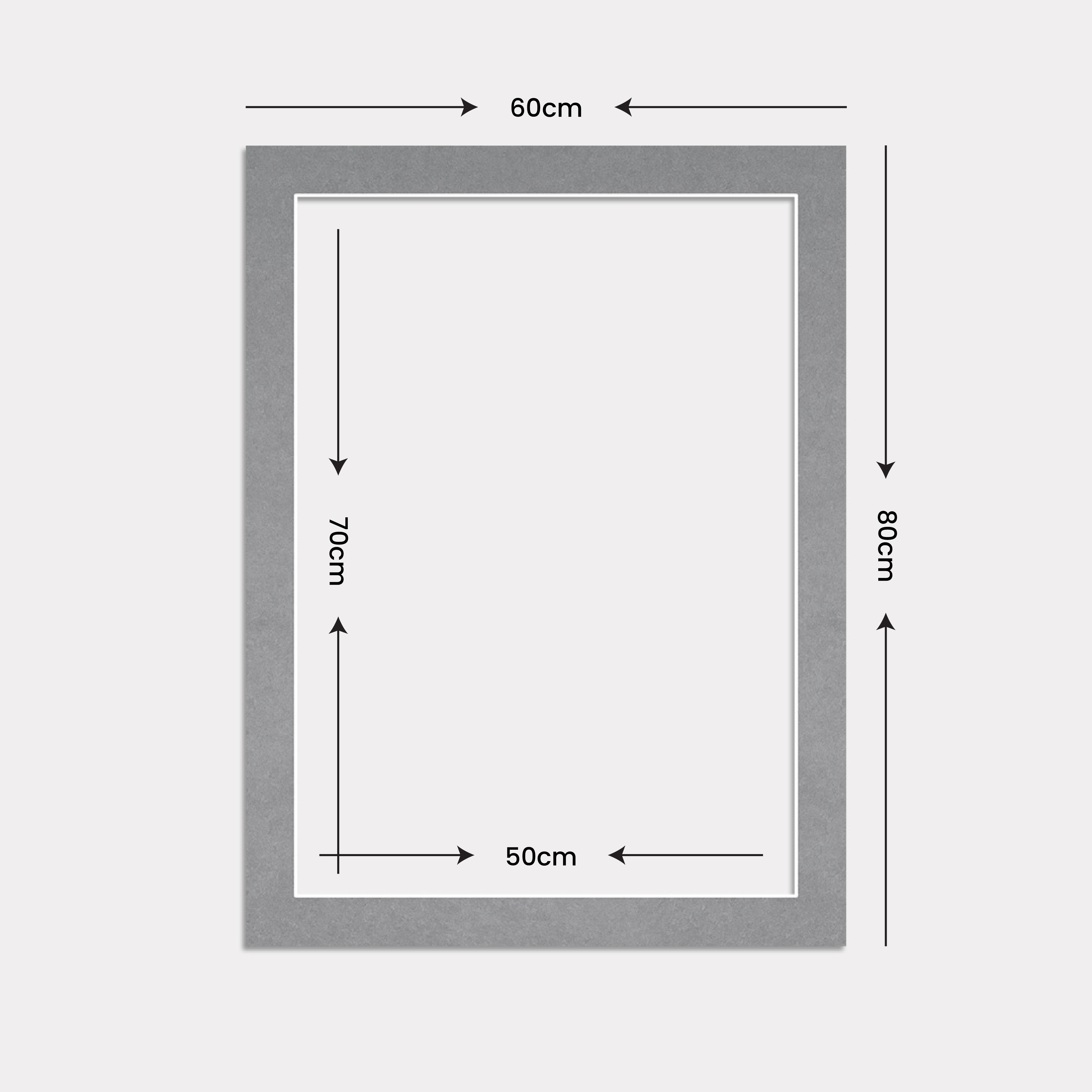 60cm

70cm

80cm

50cm